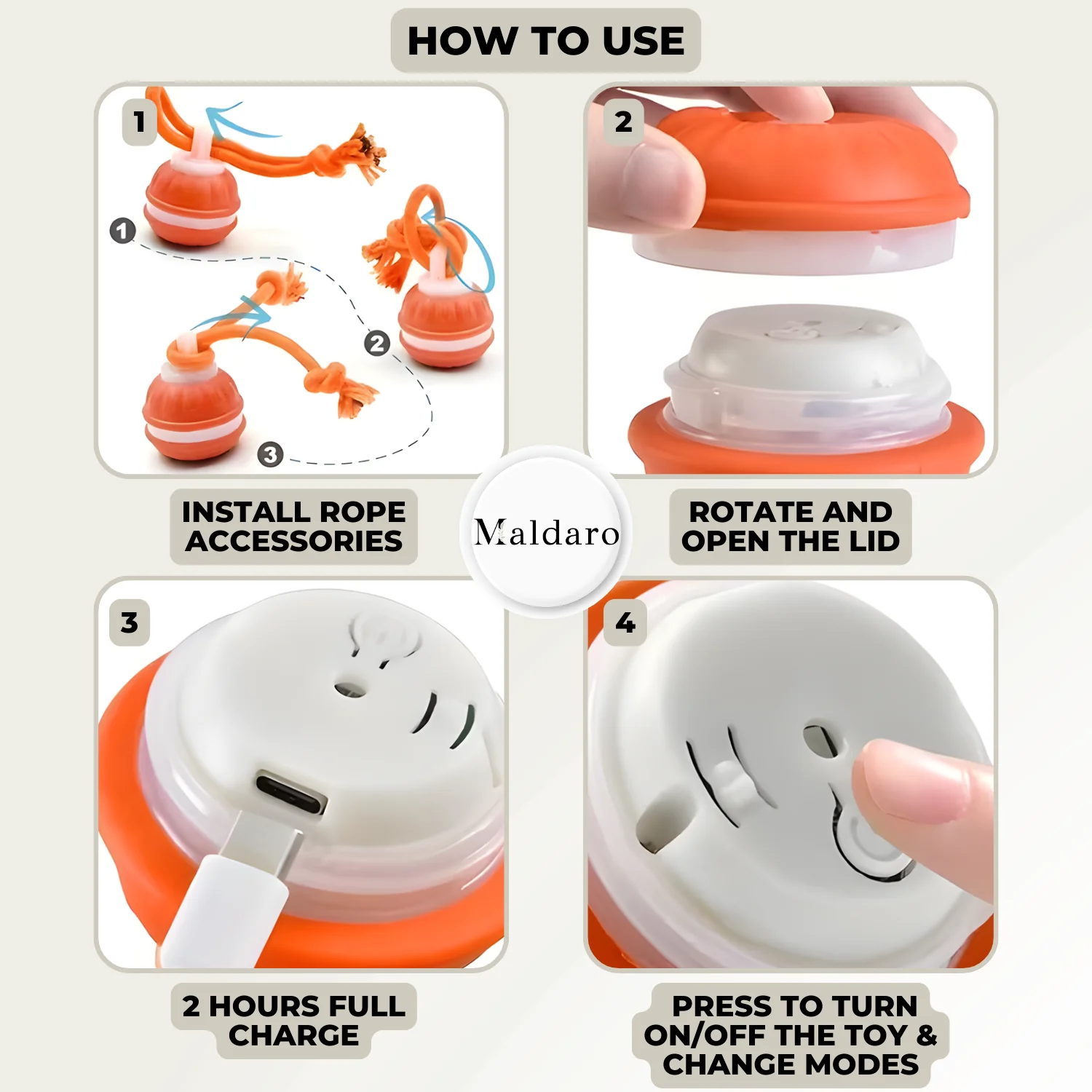 HOW TO USE

1

1

2

3

2

INSTALL ROPE ACCESSORIES

Maldaro

ROTATE AND OPEN THE LID

3

4

2 HOURS FULL CHARGE

PRESS TO TURN ON/OFF THE TOY & CHANGE MODES